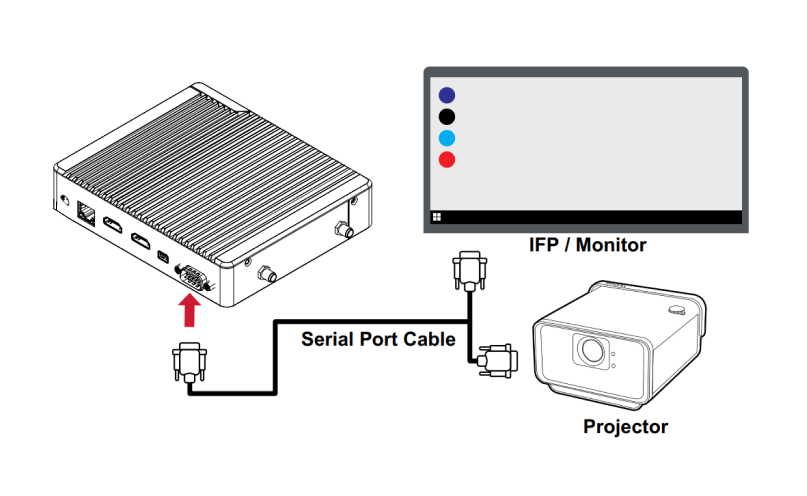 IFP / Monitor

Serial Port Cable

Projector